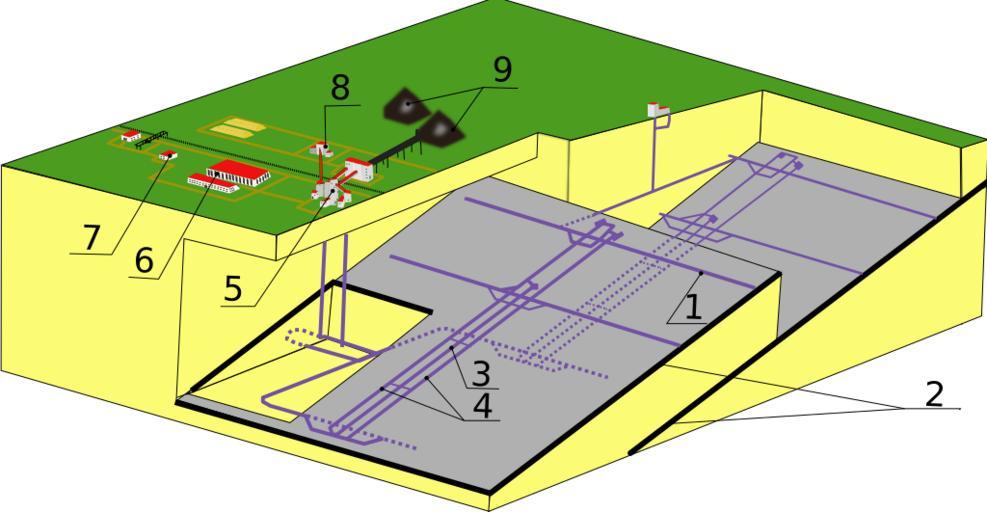 8
9
7
6
5
1
3
4
2