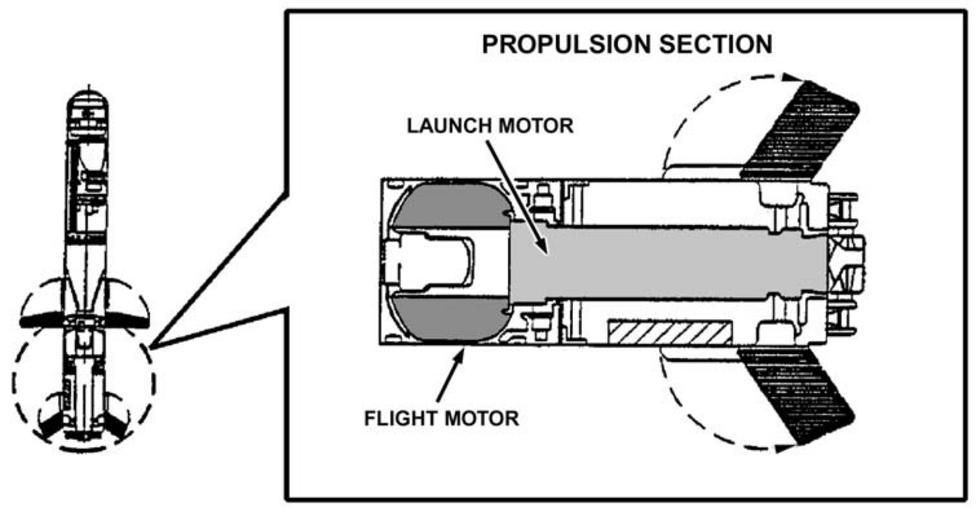 PROPULSION SECTION

LAUNCH MOTOR

FLIGHT MOTOR