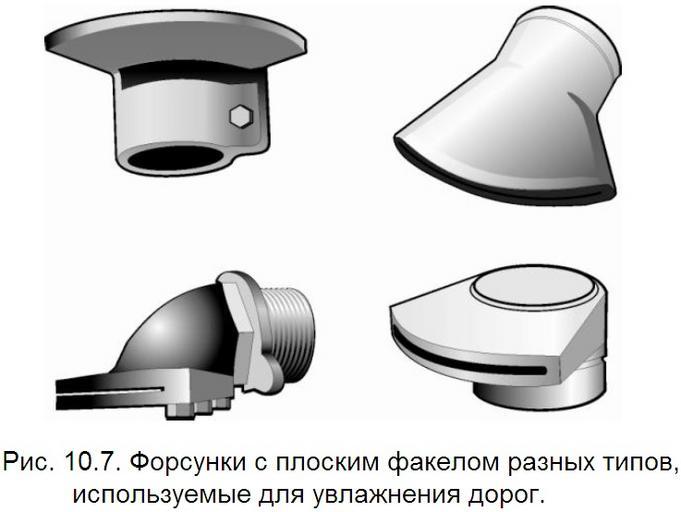 Рис. 10.7. Форсунки с плоским факелом разных типов, используемые для увлажнения дорог.