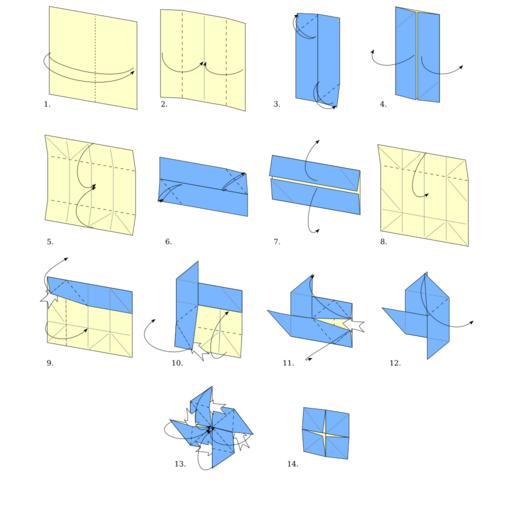 1.

2.

3.

4.

5.

6.

7.

8.

9.

10.

11.

12.

13.

14.