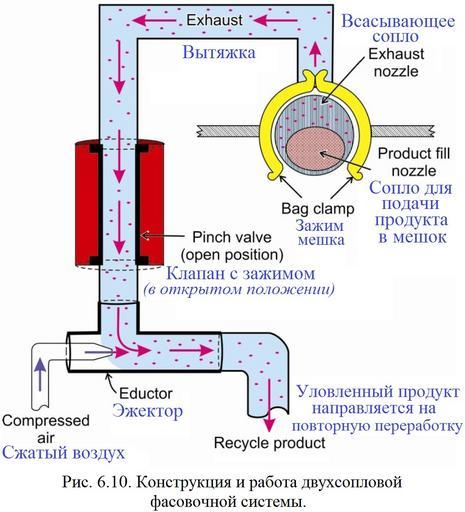 Exhaust
Вытяжка

Всасывающее сопло
Exhaust nozzle

Product fill nozzle
Сопло для подачи продукта в мешок

Bag clamp
Зажим мешка

Pinch valve (open position)
Клапан с зажимом
(в открытом положении)

Eductor
Эжектор

Compressed air
Сжатый воздух

Уловленный продукт направляется на повторную переработку
Recycle product

Рис. 6.10. Конструкция и работа двухсопловой фасовочной системы.