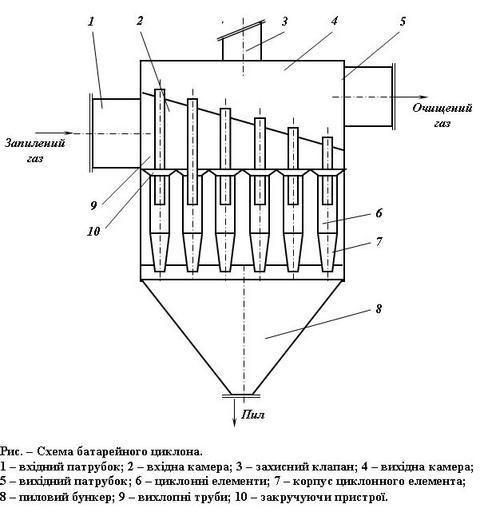 1
2
3
4
5

Запилений газ

Очищений газ

9
10
6
7
8

Пил

Рис. – Схема батарейного циклона.
1 – вхідний патрубок; 2 – вхідна камера; 3 – захисний клапан; 4 – вихідна камера; 5 – вихідний патрубок; 6 – циклонні елементи; 7 – корпус циклонного елемента; 8 – пиловий бункер; 9 – вихлопні труби; 10 – закручуючи пристрої.