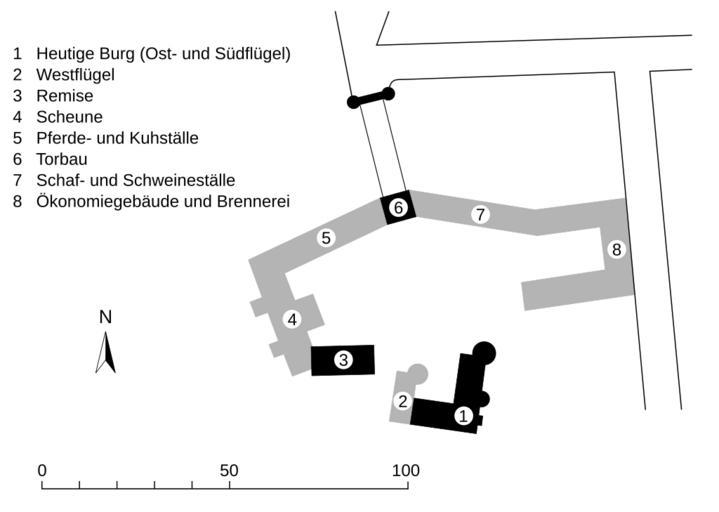 1 Heutige Burg (Ost- und Südflügel)
2 Westflügel
3 Remise
4 Scheune
5 Pferde- und Kuhställe
6 Torbau
7 Schaf- und Schweineställe
8 Ökonomiegebäude und Brennerei

6
7
5
8
N
4
3
2
1

0
50
100