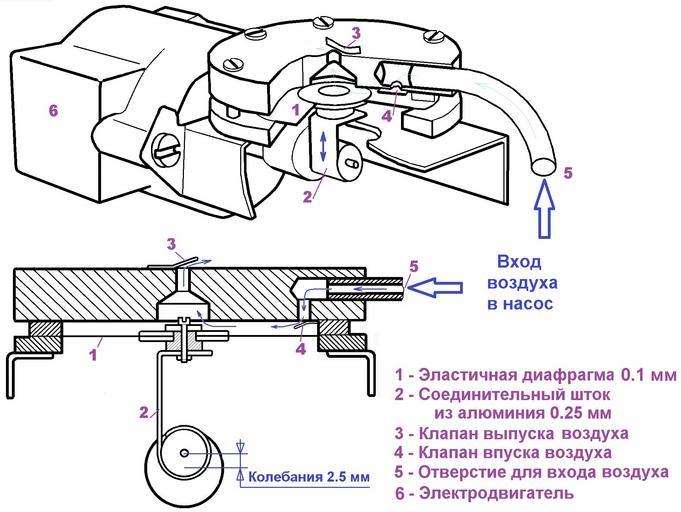 3
6
1
4
2
5

3
5
Вход воздуха в насос
1
4
2
Колебания 2.5 мм

1 - Эластичная диафрагма 0.1 мм
2 - Соединительный шток из алюминия 0.25 мм
3 - Клапан выпуска воздуха
4 - Клапан впуска воздуха
5 - Отверстие для входа воздуха
6 - Электродвигатель