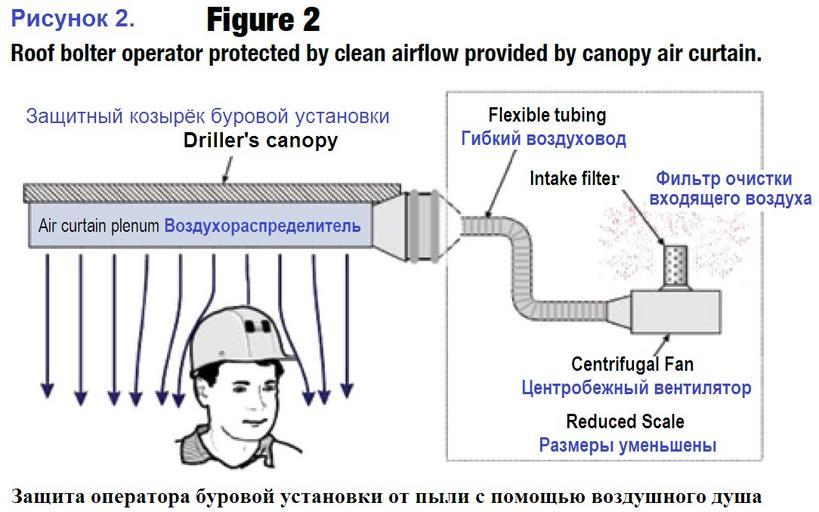 Рисунок 2. Figure 2

Roof bolter operator protected by clean airflow provided by canopy air curtain.

Защитный козырёк буровой установки
Driller's canopy

Air curtain plenum Воздухораспределитель

Flexible tubing
Гибкий воздуховод

Intake filter

Фильтр очистки входящего воздуха

Centrifugal Fan
Центробежный вентилятор

Reduced Scale
Размеры уменьшены

Защита оператора буровой установки от пыли с помощью воздушного душа