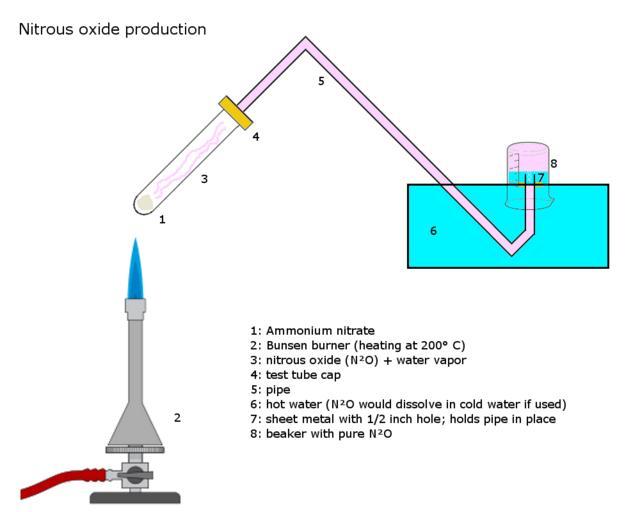 Nitrous oxide production

5

4

3

1

8

7

6

2

1: Ammonium nitrate
2: Bunsen burner (heating at 200° C)
3: nitrous oxide ($N^2O$) + water vapor
4: test tube cap
5: pipe
6: hot water ($N^2O$ would dissolve in cold water if used)
7: sheet metal with 1/2 inch hole; holds pipe in place
8: beaker with pure $N^2O$