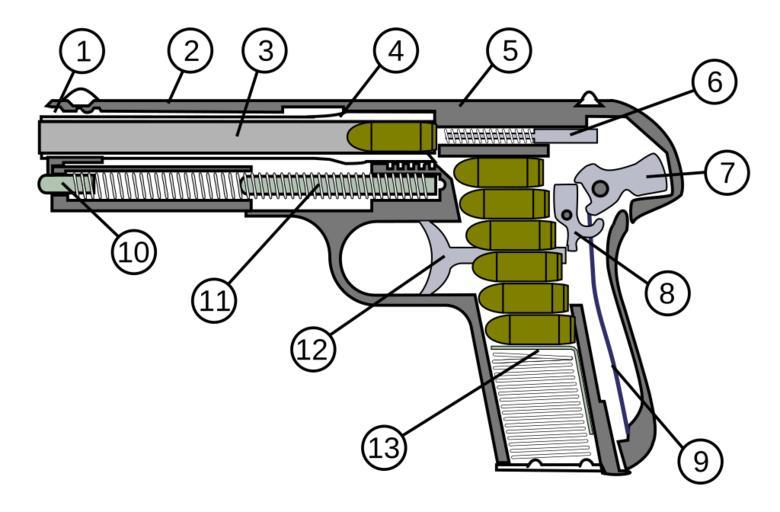 1
2
3
4
5
6
7
8
9
10
11
12
13