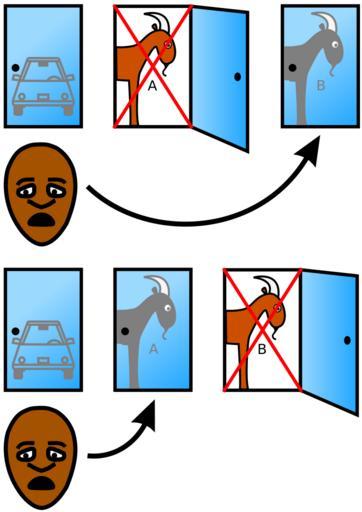 A

B

A

B