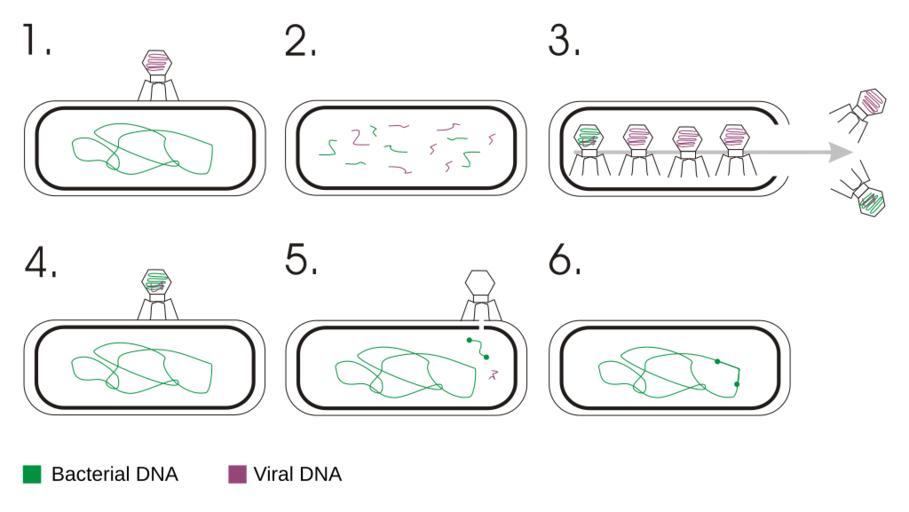 1.

2.

3.

4.

5.

6.

Bacterial DNA

Viral DNA